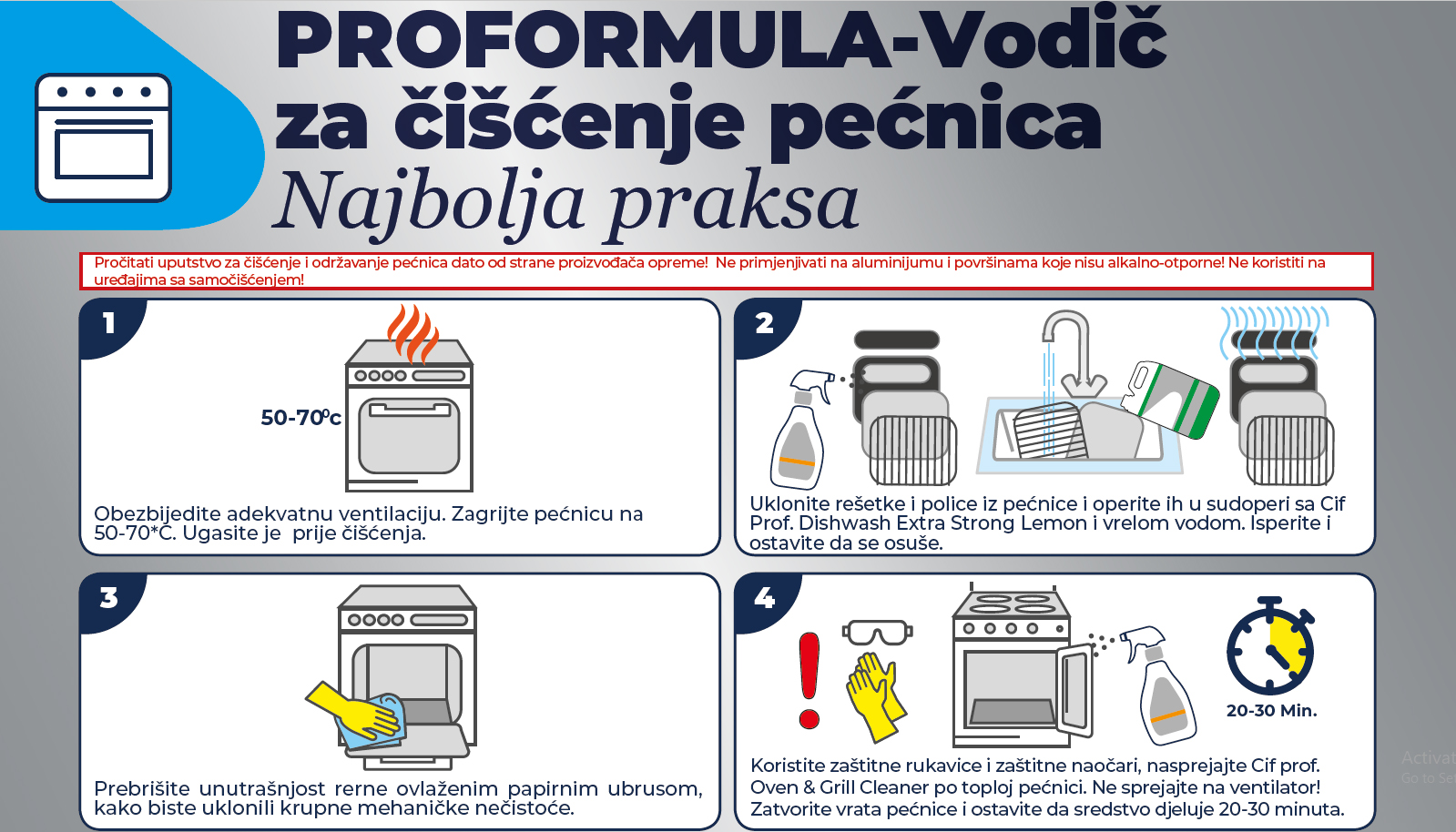 PROFORMULA-Vodič za čišćenje pećnica
Najbolja praksa

Pročitati uputstvo za čišćenje i održavanje pećnica dato od strane proizvođača opreme! Ne primjenjivati na aluminijumu i površinama koje nisu alkalno-otporne! Ne koristiti na uređajima sa samočišćenjem!

1

50-70°c

Obezbijedite adekvatnu ventilaciju. Zagrijte pećnicu na 50-70*C. Ugasite je prije čišćenja.

2

Uklonite rešetke i police iz pećnice i operite ih u sudoperi sa Cif Prof. Dishwash Extra Strong Lemon i vrelom vodom. Isperite i ostavite da se osuše.

3

Prebrišite unutrašnjost rerne ovlaženim papirnim ubrusom, kako biste uklonili krupne mehaničke nečistoće.

4

20-30 Min.

Koristite zaštitne rukavice i zaštitne naočari, nasprejajte Cif prof. Oven & Grill Cleaner po toploj pećnici. Ne sprejajte na ventilator! Zatvorite vrata pećnice i ostavite da sredstvo djeluje 20-30 minuta.

Activat
Go to Se